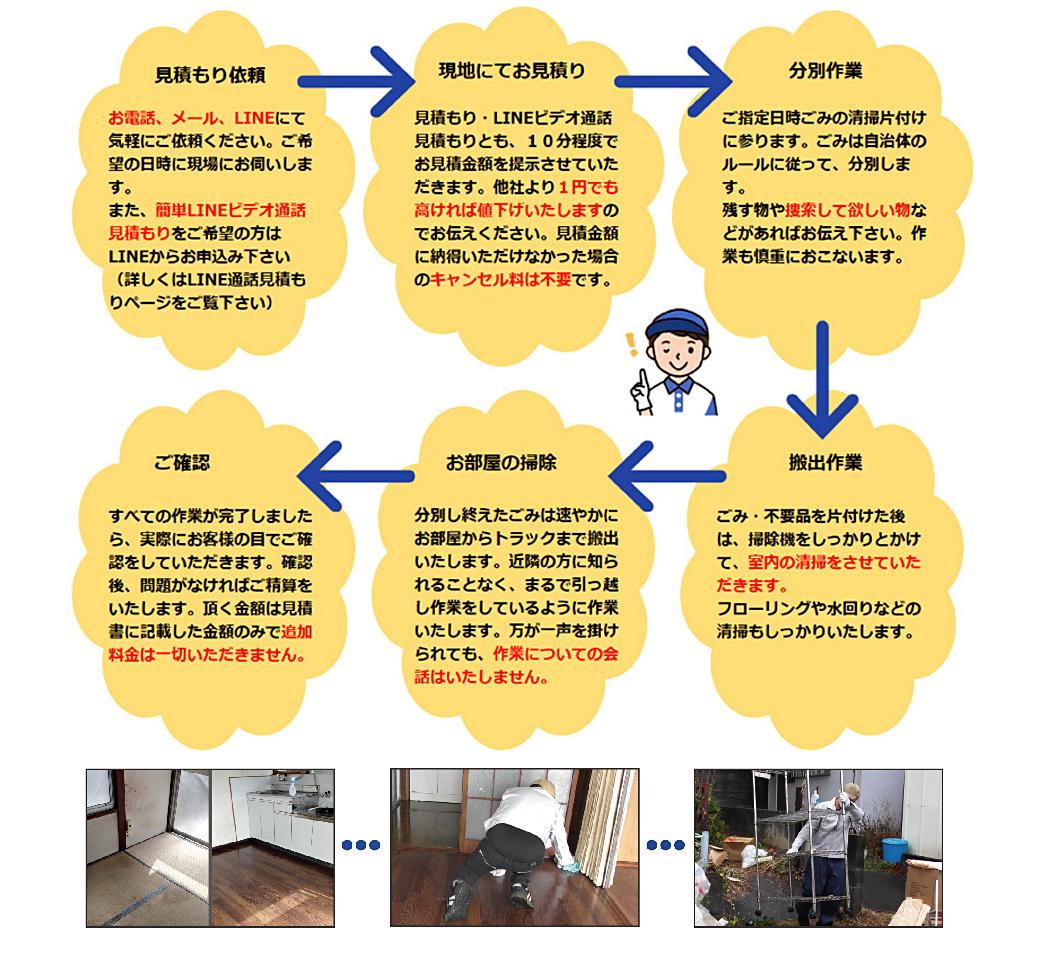 見積もり依頼

お電話、メール、LINEにて気軽にご依頼ください。ご希望の日時に現場にお伺いします。
また、簡単LINEビデオ通話見積もりをご希望の方はLINEからお申込み下さい（詳しくはLINE通話見積もりページをご覧下さい）

現地にてお見積り

見積もり・LINEビデオ通話見積もりとも、１０分程度でお見積金額を提示させていただきます。他社より１円でも高ければ値下げいたしますのでお伝えください。見積金額に納得いただけなかった場合のキャンセル料は不要です。

分別作業

ご指定日時ごみの清掃片付けに参ります。ごみは自治体のルールに従って、分別します。
残す物や捜索して欲しい物などがあればお伝え下さい。作業も慎重におこないます。

搬出作業

ごみ・不要品を片付けた後は、掃除機をしっかりとかけて、室内の清掃をさせていただきます。
フローリングや水回りなどの清掃もしっかりいたします。

お部屋の掃除

分別し終えたごみは速やかにお部屋からトラックまで搬出いたします。近隣の方に知られることなく、まるで引っ越し作業をしているように作業いたします。万が一声を掛けられても、作業についての会話はいたしません。

ご確認

すべての作業が完了しましたら、実際にお客様の目でご確認をしていただきます。確認後、問題がなければご精算をいたします。頂く金額は見積書に記載した金額のみで追加料金は一切いただきません。